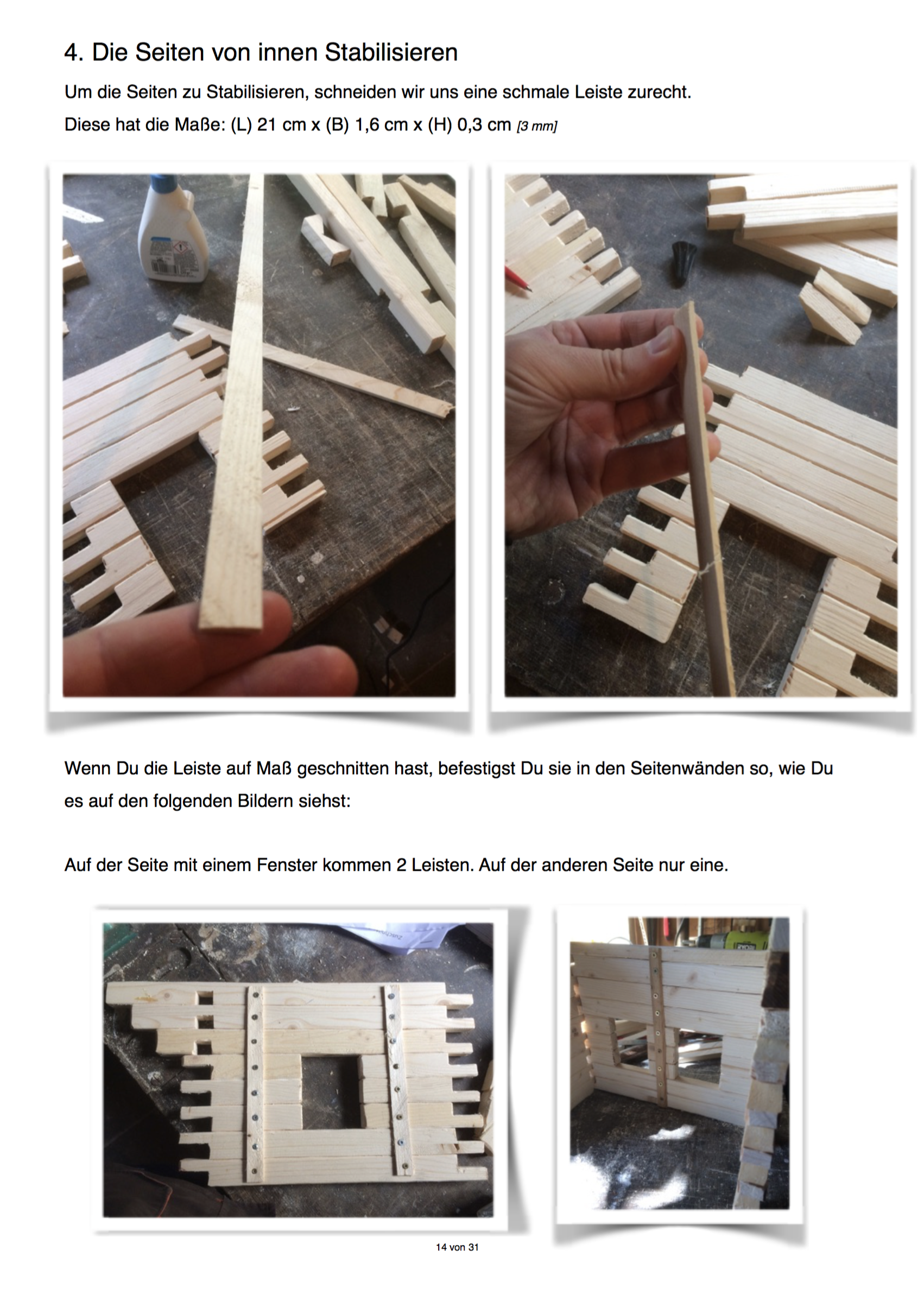 4. Die Seiten von innen Stabilisieren

Um die Seiten zu Stabilisieren, schneiden wir uns eine schmale Leiste zurecht.

Diese hat die Maße: (L) 21 cm x (B) 1,6 cm x (H) 0,3 cm [3 mm]

Wenn Du die Leiste auf Maß geschnitten hast, befestigst Du sie in den Seitenwänden so, wie Du es auf den folgenden Bildern siehst:

Auf der Seite mit einem Fenster kommen 2 Leisten. Auf der anderen Seite nur eine.

14 von 31